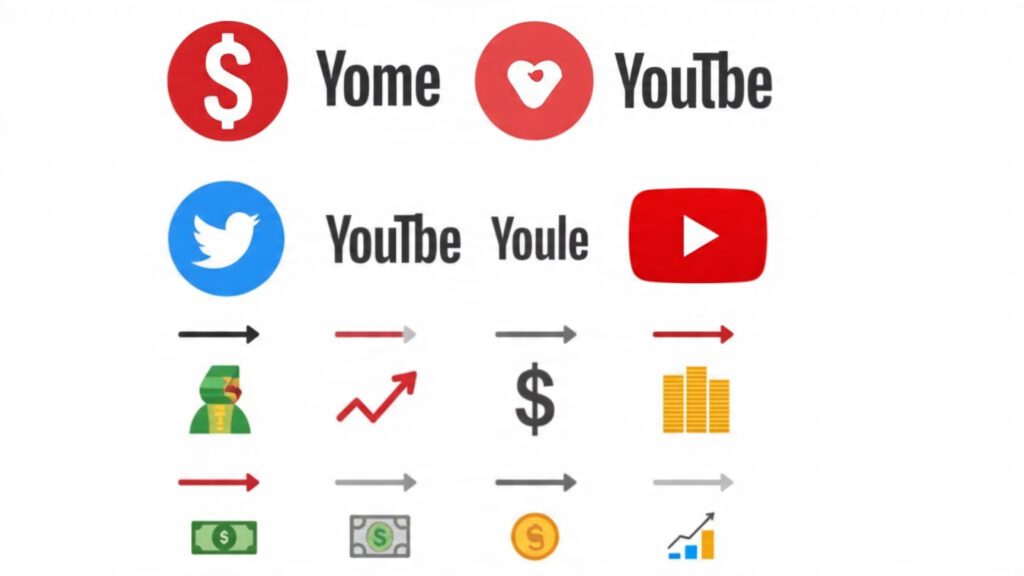 Yome YouTbe

YouTbe Youle